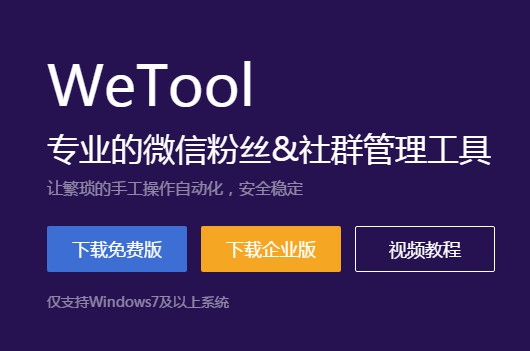 WeTool

专业的微信粉丝&社群管理工具

让繁琐的手工操作自动化，安全稳定

下载免费版

下载企业版

视频教程

仅支持Windows7及以上系统