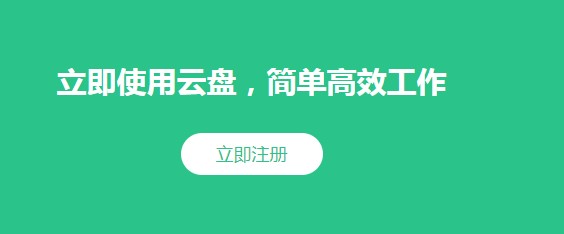 立即使用云盘，简单高效工作

立即注册