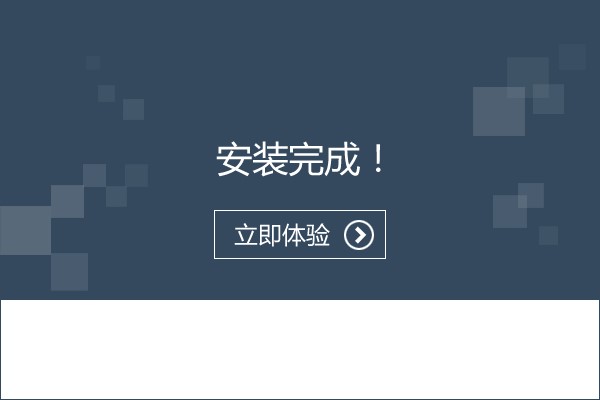 安装完成！

立即体验